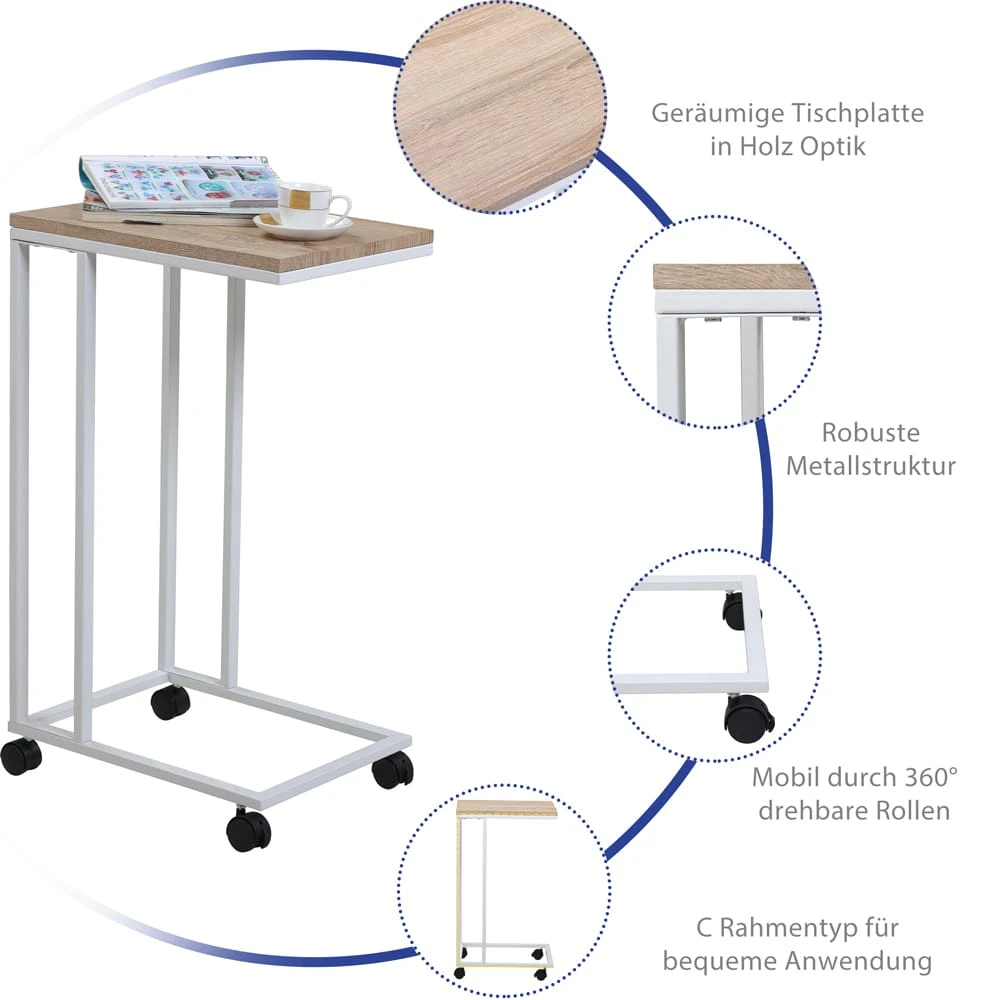 Geräumige Tischplatte in Holz Optik

Robuste Metallstruktur

Mobil durch 360° drehbare Rollen

C Rahmentyp für bequeme Anwendung