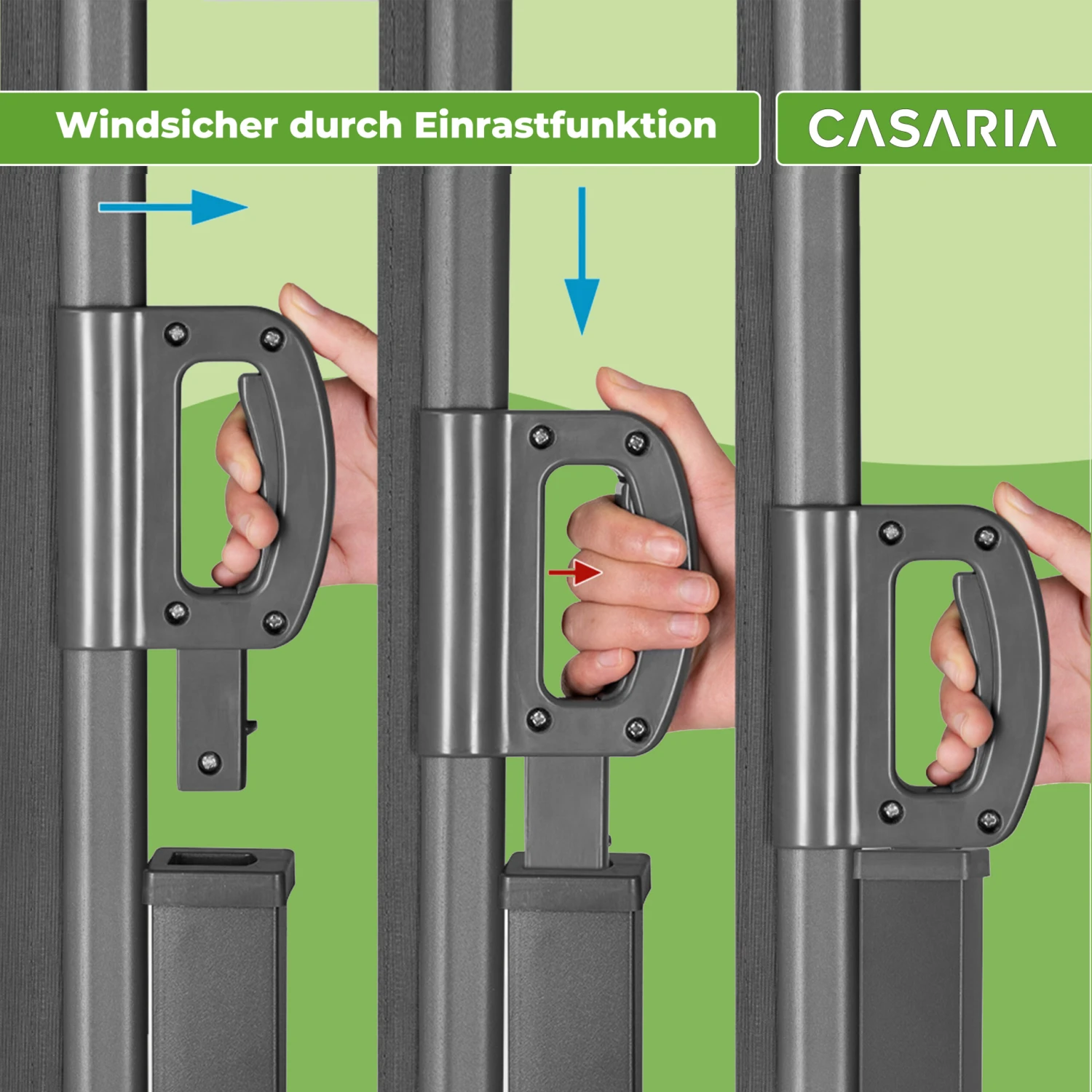 Windsicher durch Einrastfunktion

CASARIA